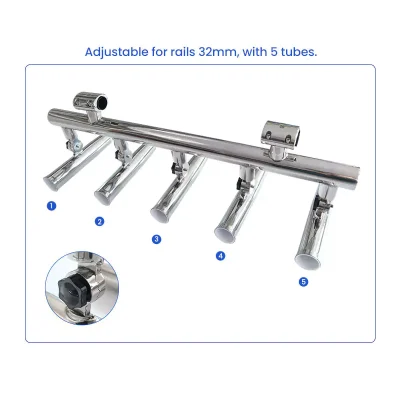 Adjustable for rails 32mm, with 5 tubes.

1

2

3

4

5