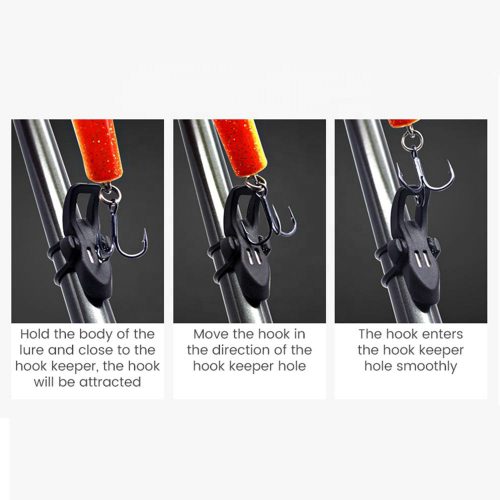 Hold the body of the lure and close to the hook keeper, the hook will be attracted

Move the hook in the direction of the hook keeper hole

The hook enters the hook keeper hole smoothly