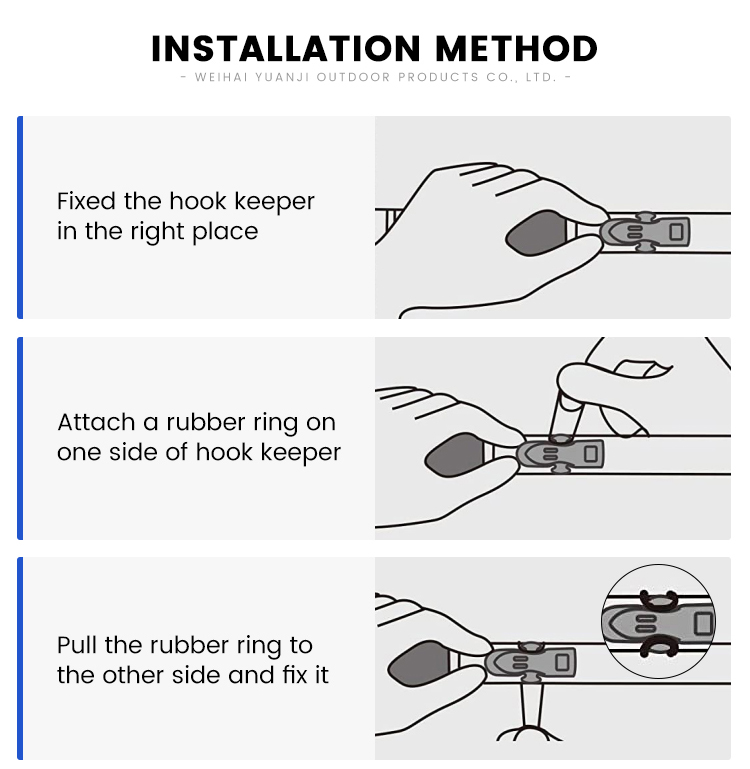 INSTALLATION METHOD
- WEIHAI YUANJI OUTDOOR PRODUCTS CO., LTD. -

Fixed the hook keeper in the right place

Attach a rubber ring on one side of hook keeper

Pull the rubber ring to the other side and fix it