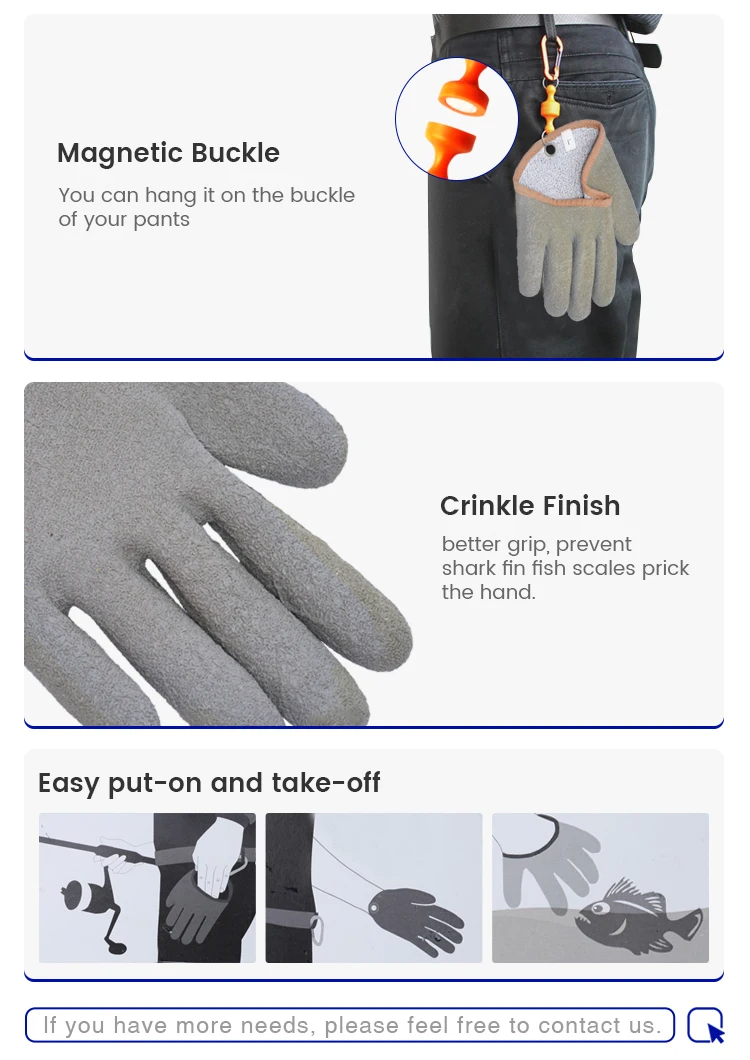 Magnetic Buckle

You can hang it on the buckle of your pants

Crinkle Finish

better grip, prevent shark fin fish scales prick the hand.

Easy put-on and take-off

If you have more needs, please feel free to contact us.