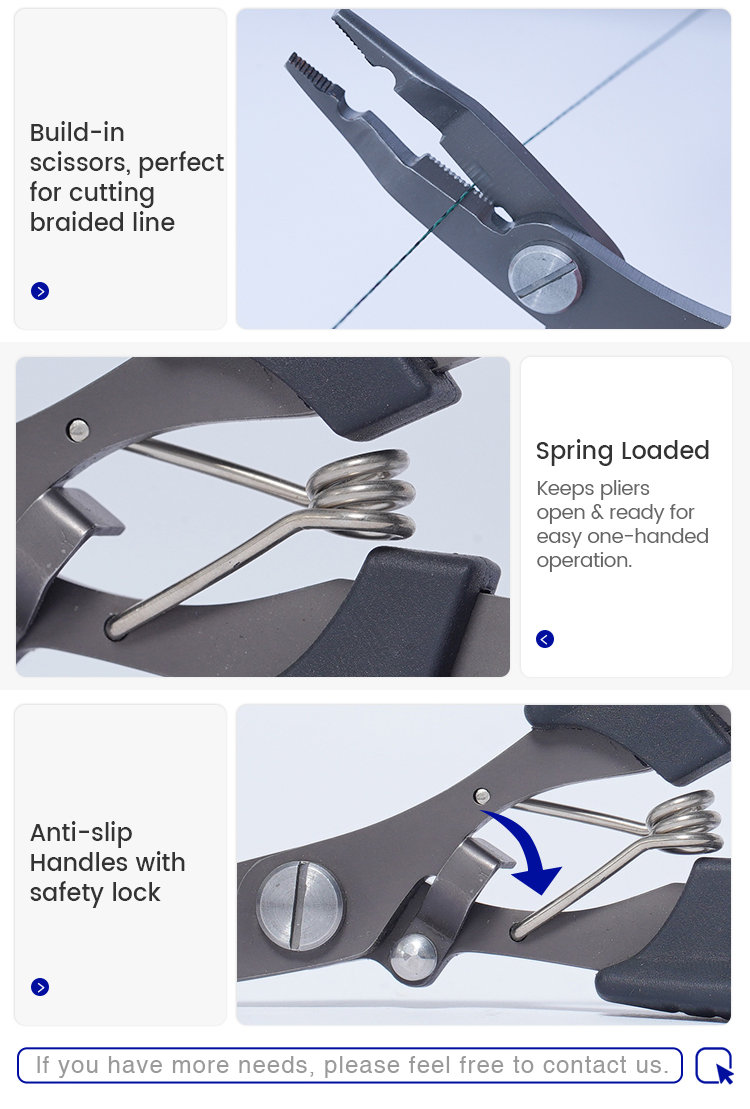 Build-in scissors, perfect for cutting braided line

Spring Loaded

Keeps pliers open & ready for easy one-handed operation.

Anti-slip Handles with safety lock

If you have more needs, please feel free to contact us.