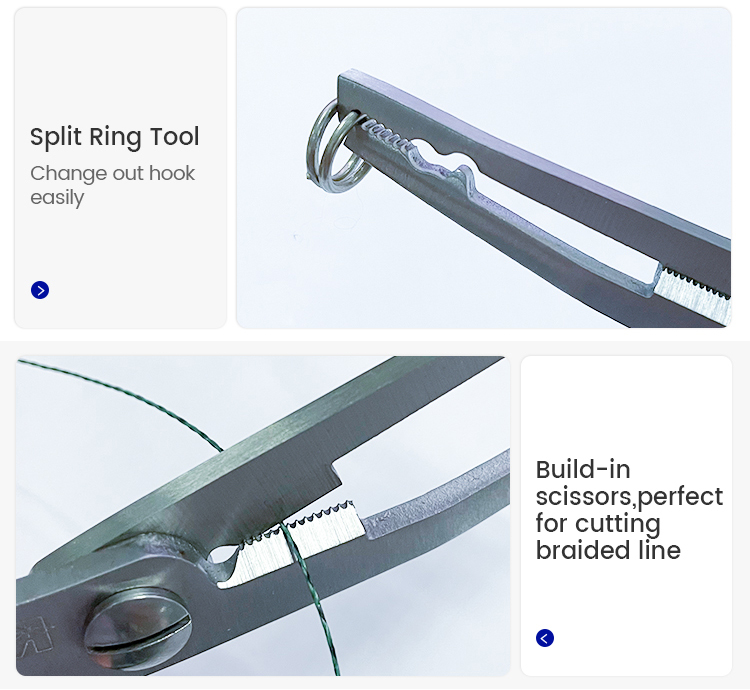 Split Ring Tool
Change out hook easily

Build-in scissors,perfect for cutting braided line