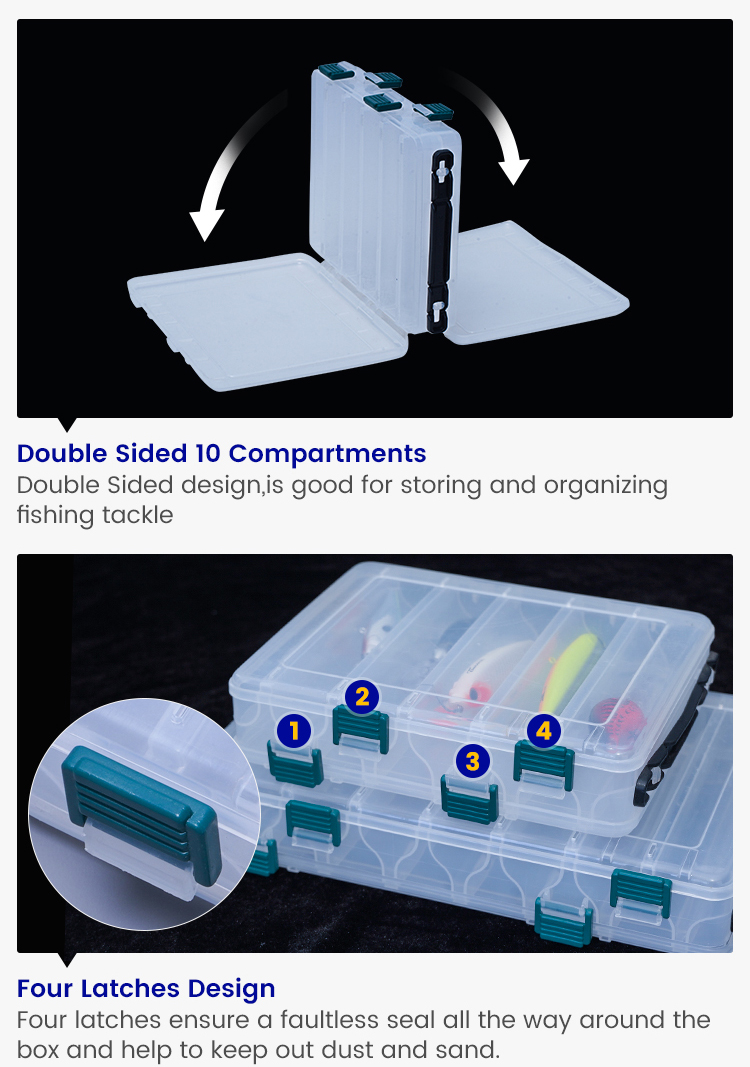 Double Sided 10 Compartments
Double Sided design,is good for storing and organizing fishing tackle

1
2
3
4

Four Latches Design
Four latches ensure a faultless seal all the way around the box and help to keep out dust and sand.