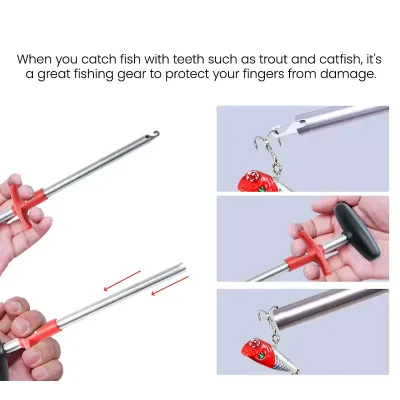 When you catch fish with teeth such as trout and catfish, it's a great fishing gear to protect your fingers from damage.